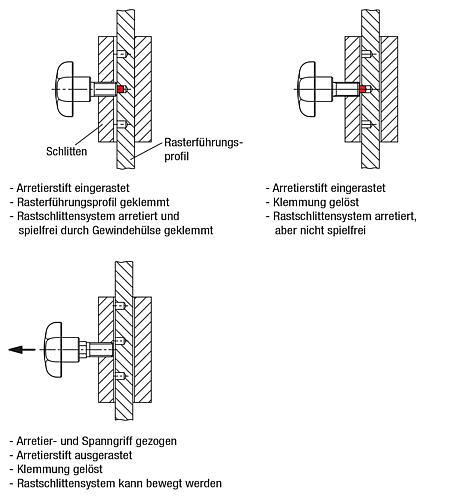 Schlitten

Rasterführungsprofil

- Arretierstift eingerastet
- Rasterführungsprofil geklemmt
- Rastschlittensystem arretiert und spielfrei durch Gewindehülse geklemmt

- Arretierstift eingerastet
- Klemmung gelöst
- Rastschlittensystem arretiert, aber nicht spielfrei

- Arretier- und Spanngriff gezogen
- Arretierstift ausgerastet
- Klemmung gelöst
- Rastschlittensystem kann bewegt werden