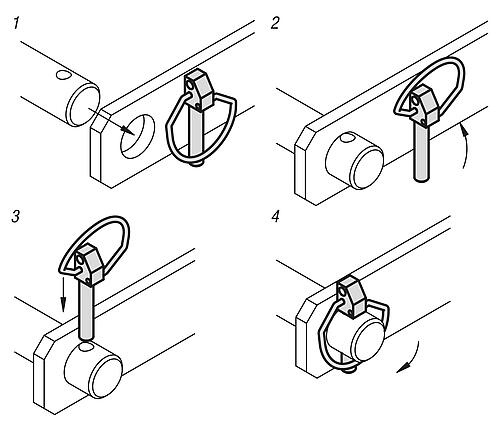 1

2

3

4