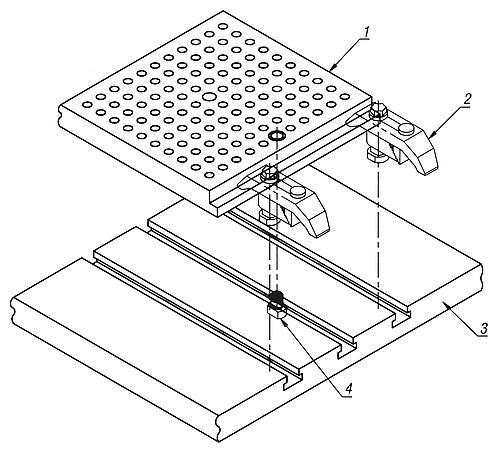 1
2
3
4