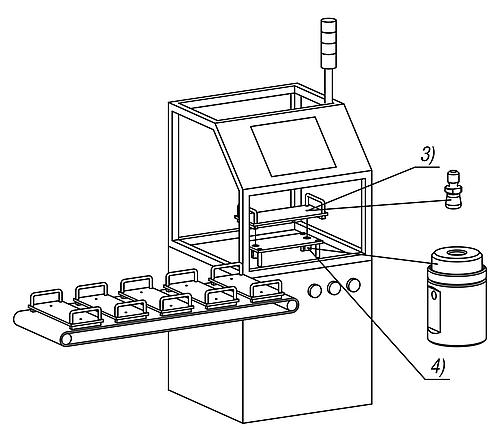 3)

4)