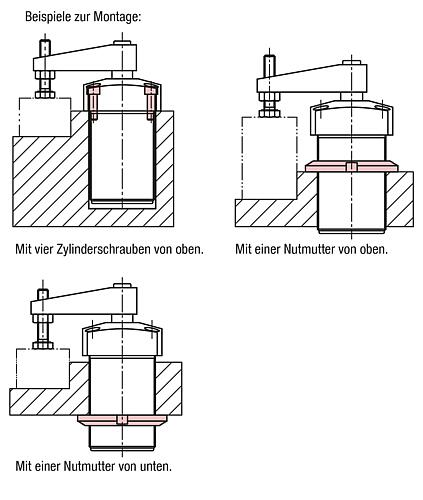 Beispiele zur Montage:

Mit vier Zylinderschrauben von oben.

Mit einer Nutmutter von oben.

Mit einer Nutmutter von unten.