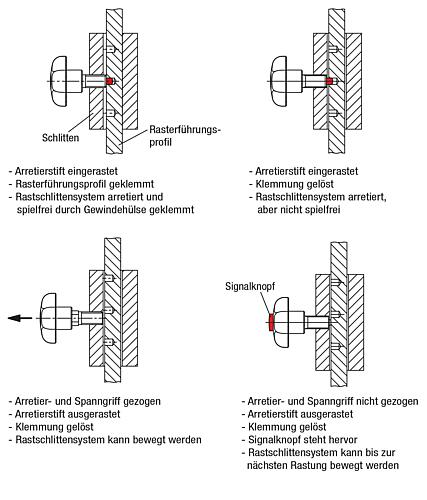 Schlitten

Rasterführungsprofil

- Arretierstift eingerastet
- Rasterführungsprofil geklemmt
- Rastschlittensystem arretiert und spielfrei durch Gewindehülse geklemmt

- Arretierstift eingerastet
- Klemmung gelöst
- Rastschlittensystem arretiert, aber nicht spielfrei

- Arretier- und Spanngriff gezogen
- Arretierstift ausgerastet
- Klemmung gelöst
- Rastschlittensystem kann bewegt werden

Signalknopf

- Arretier- und Spanngriff nicht gezogen
- Arretierstift ausgerastet
- Klemmung gelöst
- Signalknopf steht hervor
- Rastschlittensystem kann bis zur nächsten Rastung bewegt werden